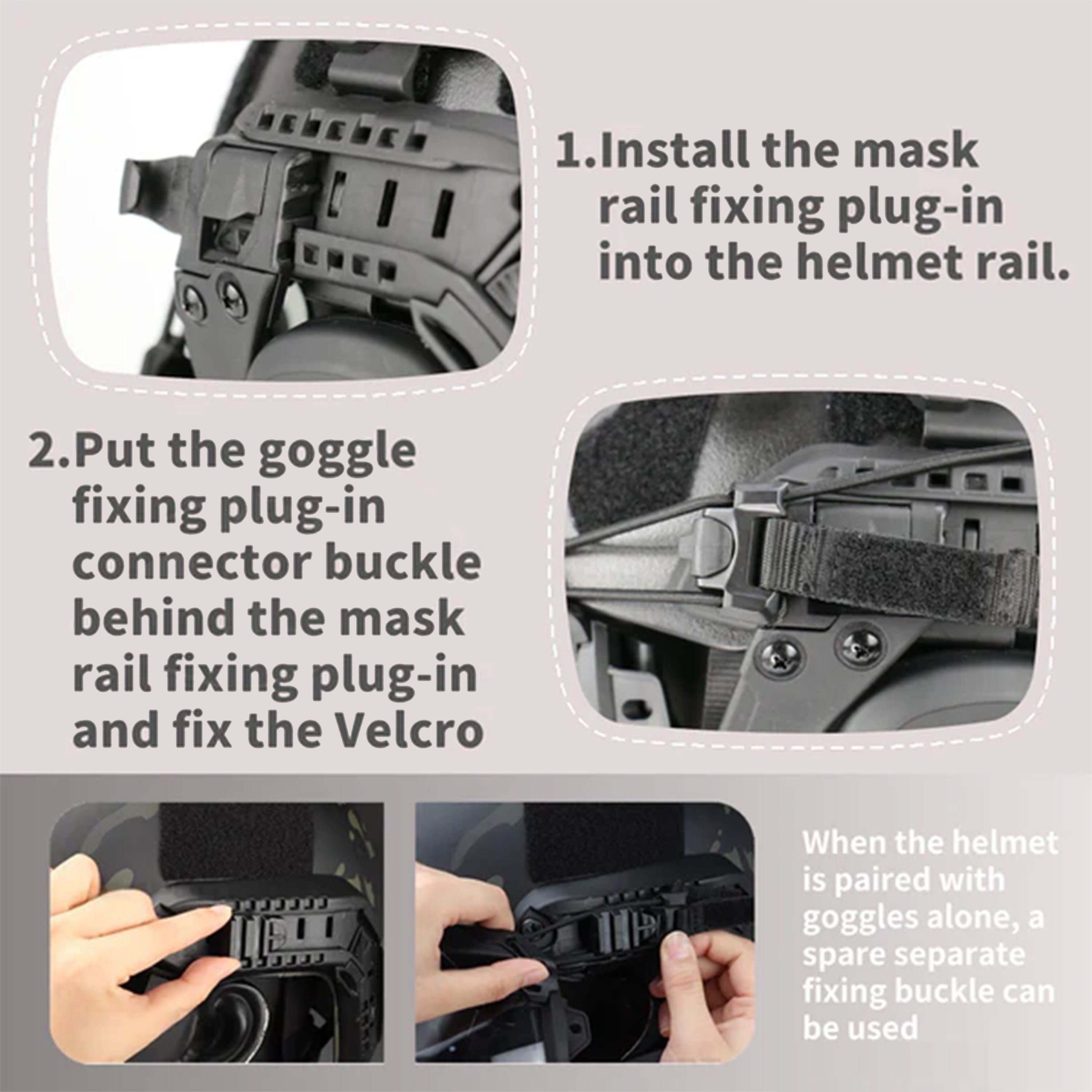 1.Install the mask rail fixing plug-in into the helmet rail.

2.Put the goggle fixing plug-in connector buckle behind the mask rail fixing plug-in and fix the Velcro

When the helmet is paired with goggles alone, a spare separate fixing buckle can be used