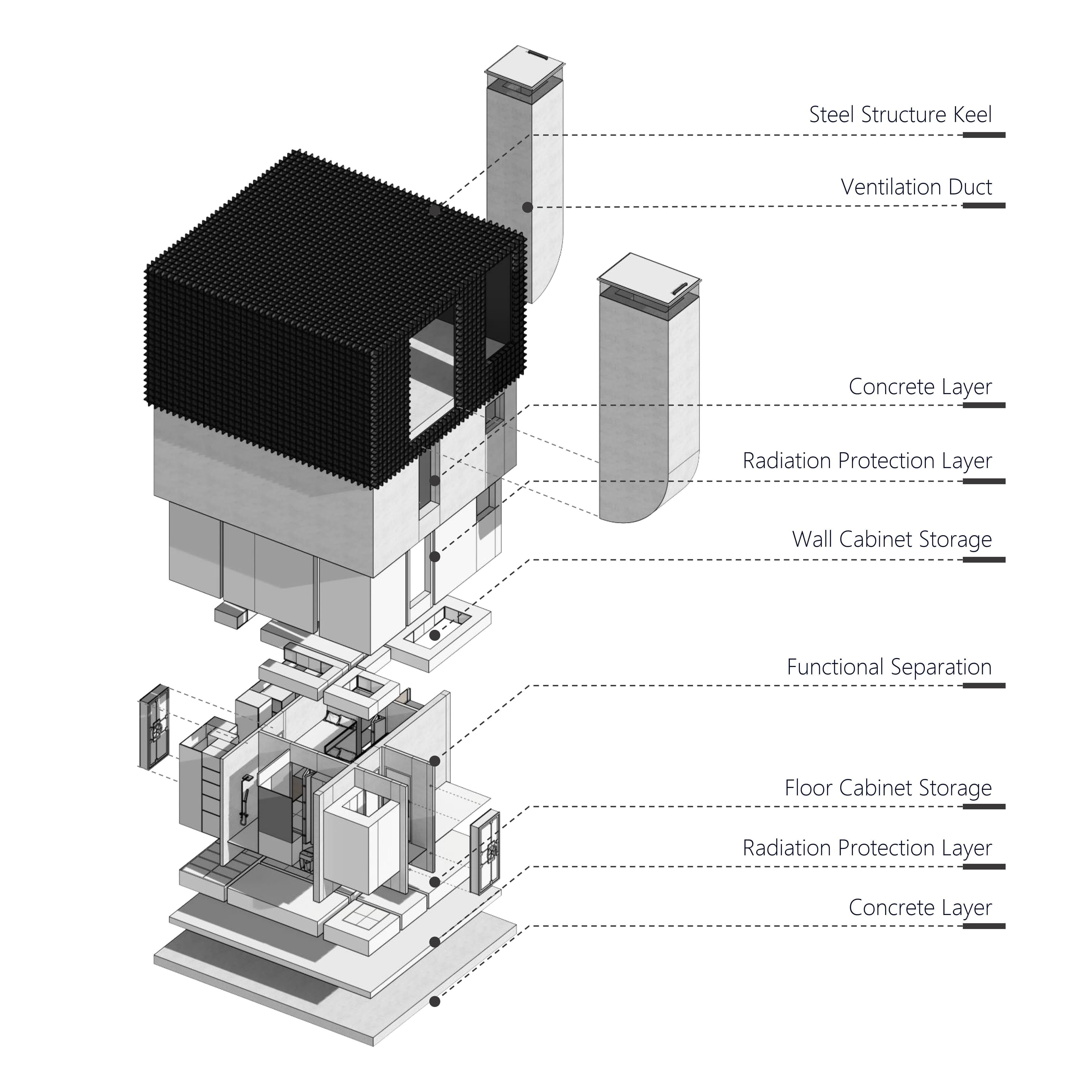 Steel Structure Keel

Ventilation Duct

Concrete Layer

Radiation Protection Layer

Wall Cabinet Storage

Functional Separation

Floor Cabinet Storage

Radiation Protection Layer

Concrete Layer