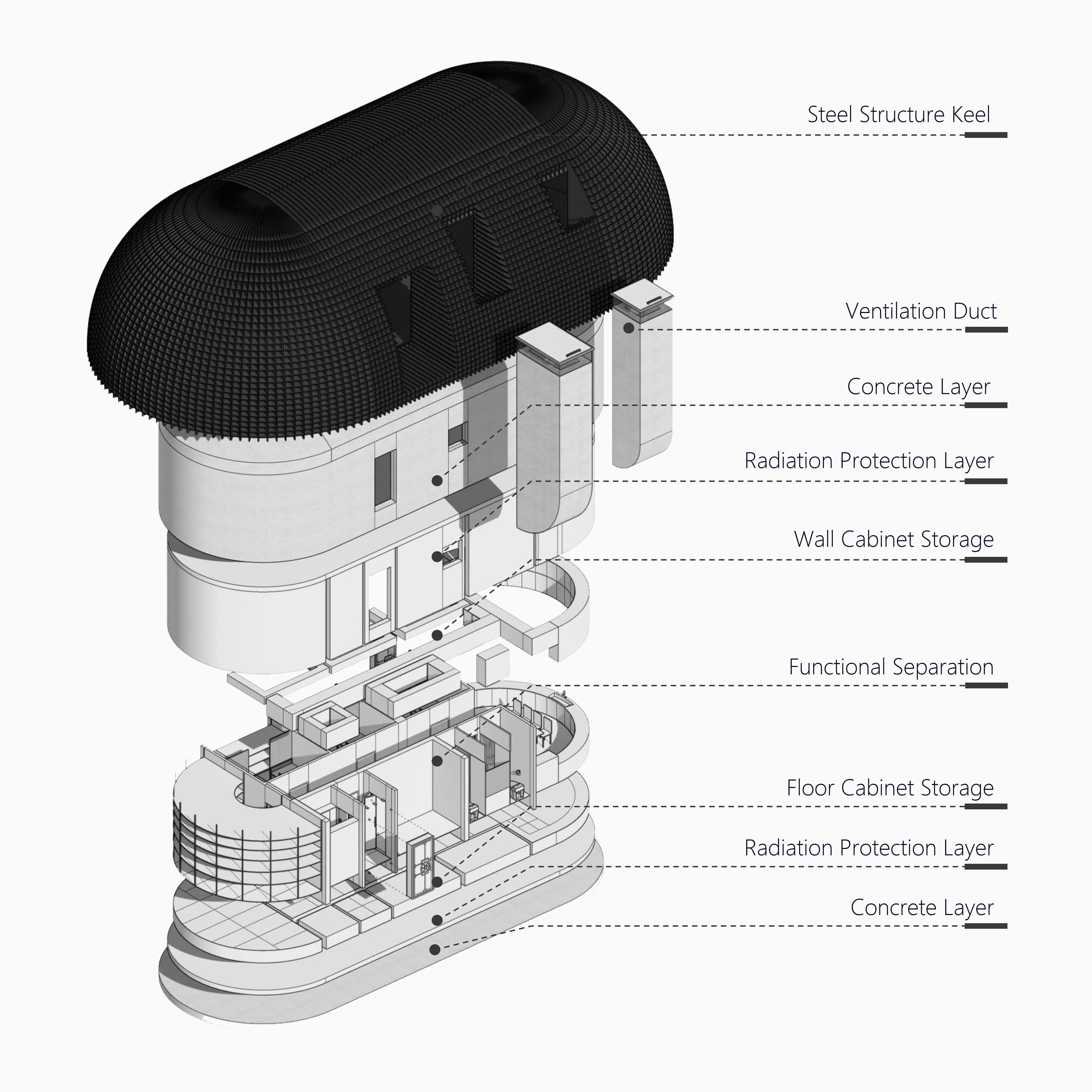 Steel Structure Keel

Ventilation Duct

Concrete Layer

Radiation Protection Layer

Wall Cabinet Storage

Functional Separation

Floor Cabinet Storage

Radiation Protection Layer

Concrete Layer