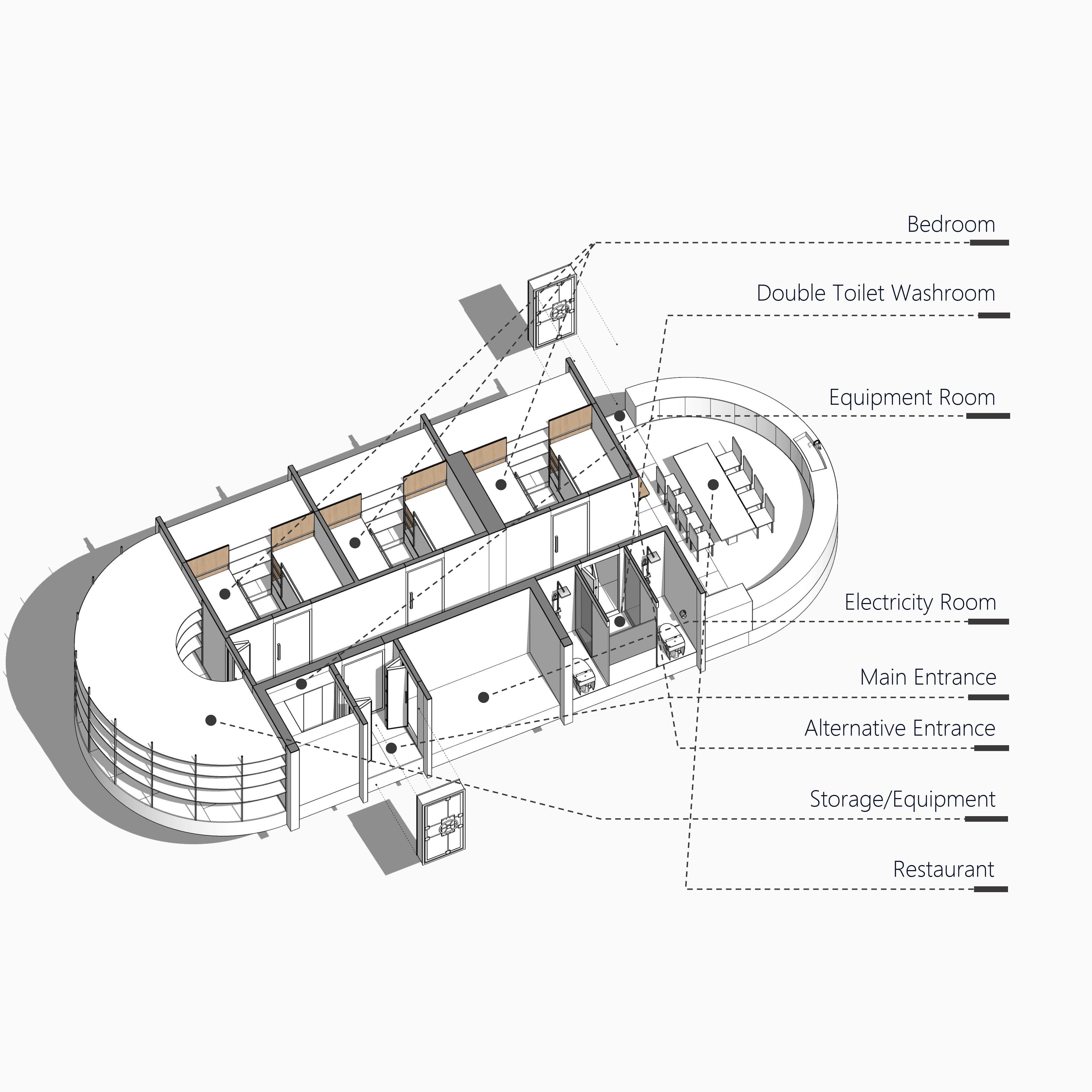 Bedroom

Double Toilet Washroom

Equipment Room

Electricity Room

Main Entrance

Alternative Entrance

Storage/Equipment

Restaurant