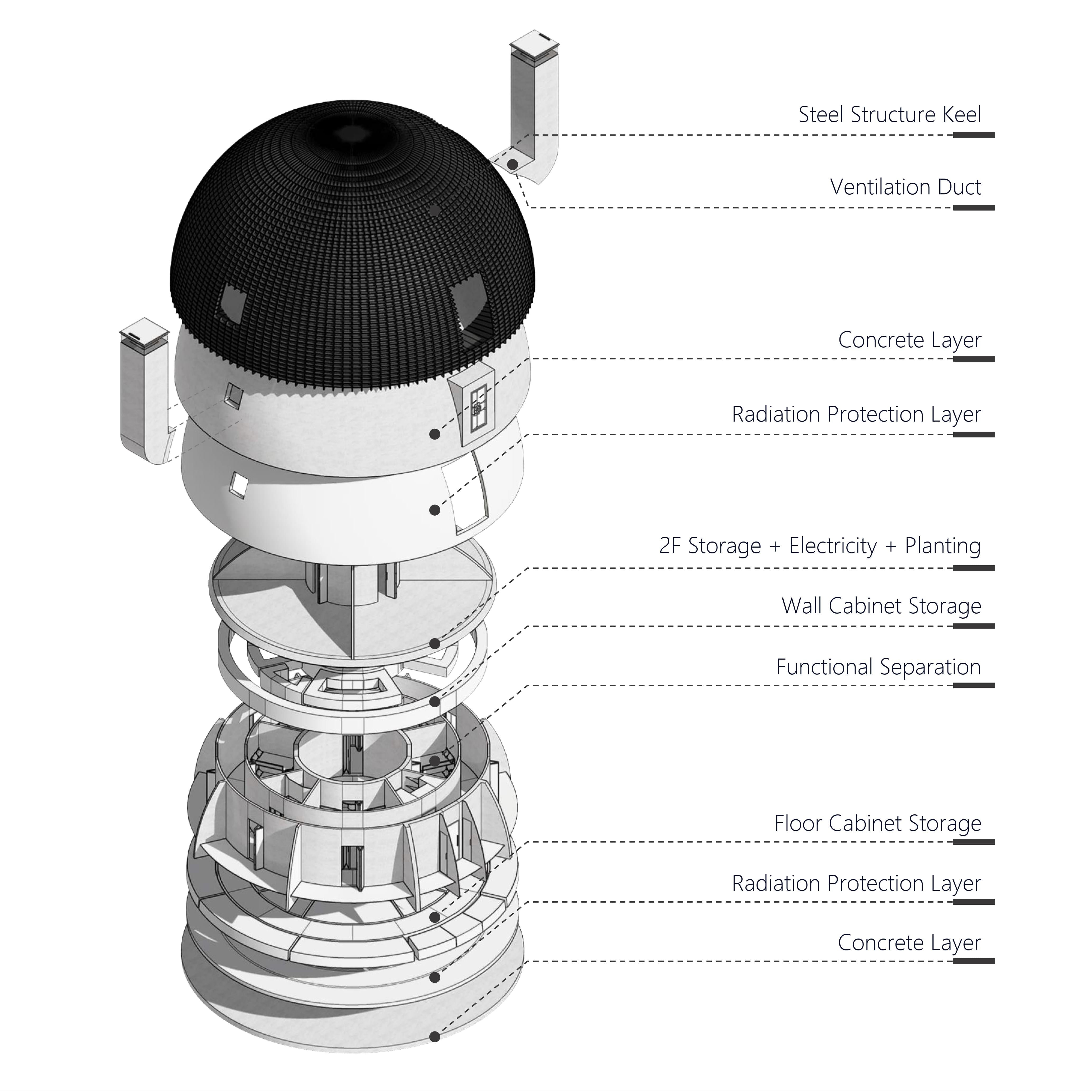 Steel Structure Keel

Ventilation Duct

Concrete Layer

Radiation Protection Layer

2F Storage + Electricity + Planting

Wall Cabinet Storage

Functional Separation

Floor Cabinet Storage

Radiation Protection Layer

Concrete Layer